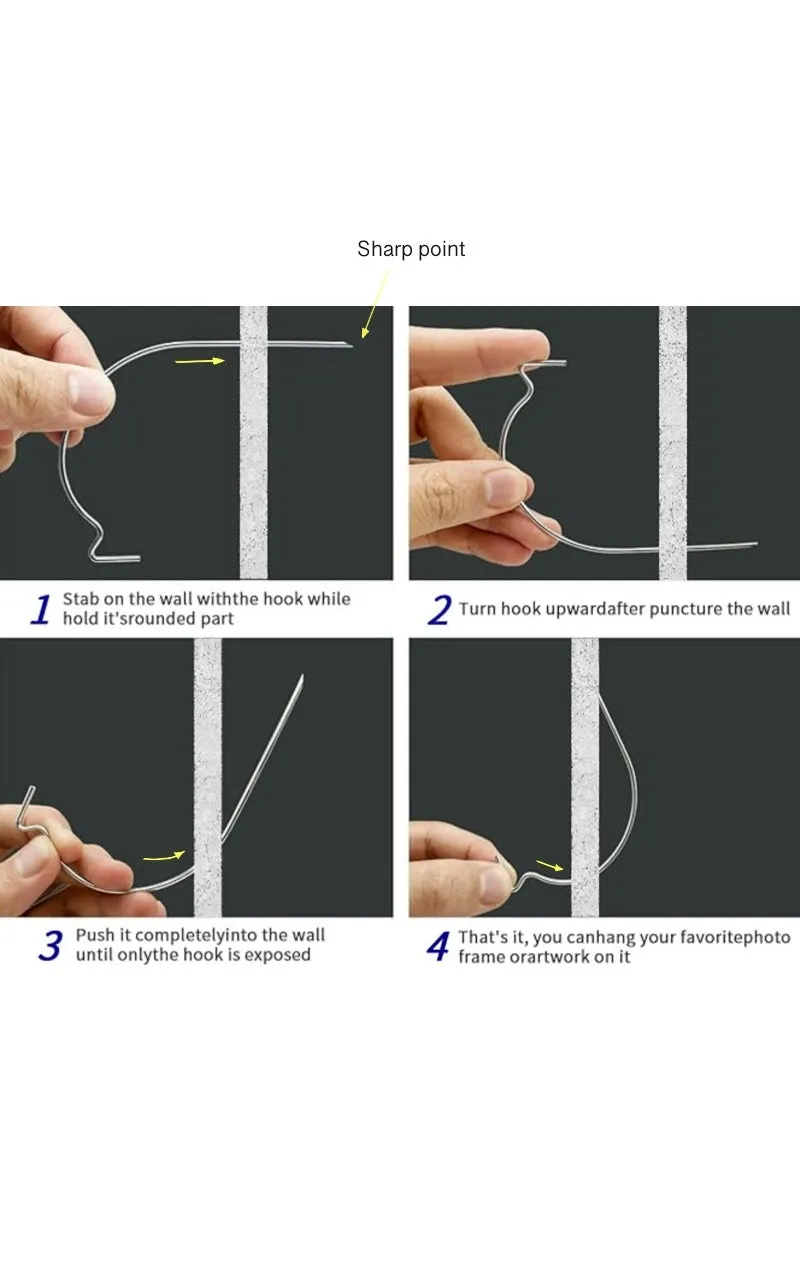 Sharp point

1 Stab on the wall withthe hook while hold it'srounded part

2 Turn hook upwardafter puncture the wall

3 Push it completelyinto the wall until onlythe hook is exposed

4 That's it, you canhang your favoritephoto frame orartwork on it